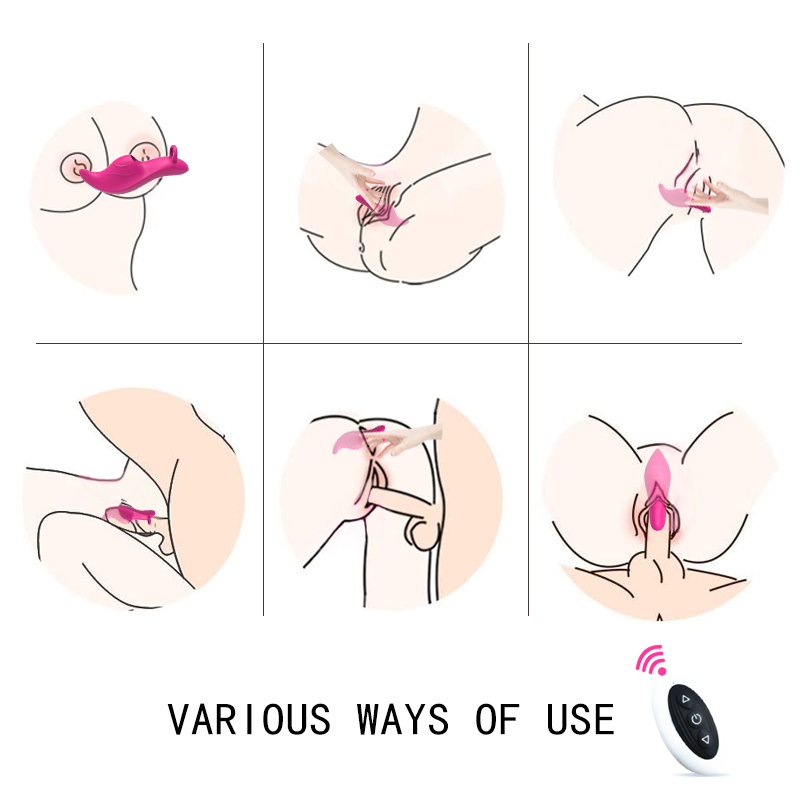 VARIOUS WAYS OF USE