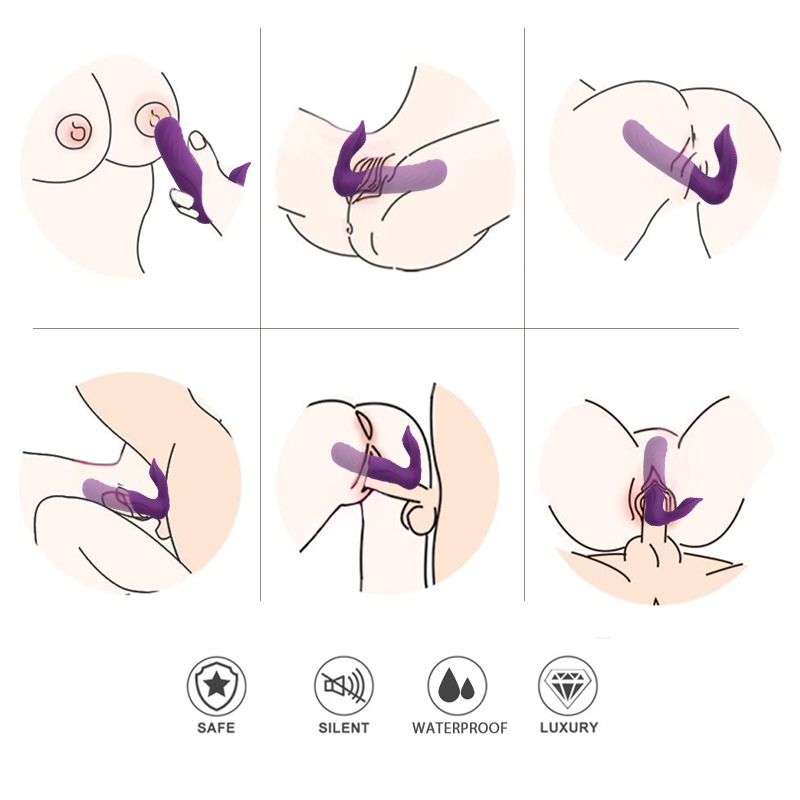 SAFE

SILENT

WATERPROOF

LUXURY