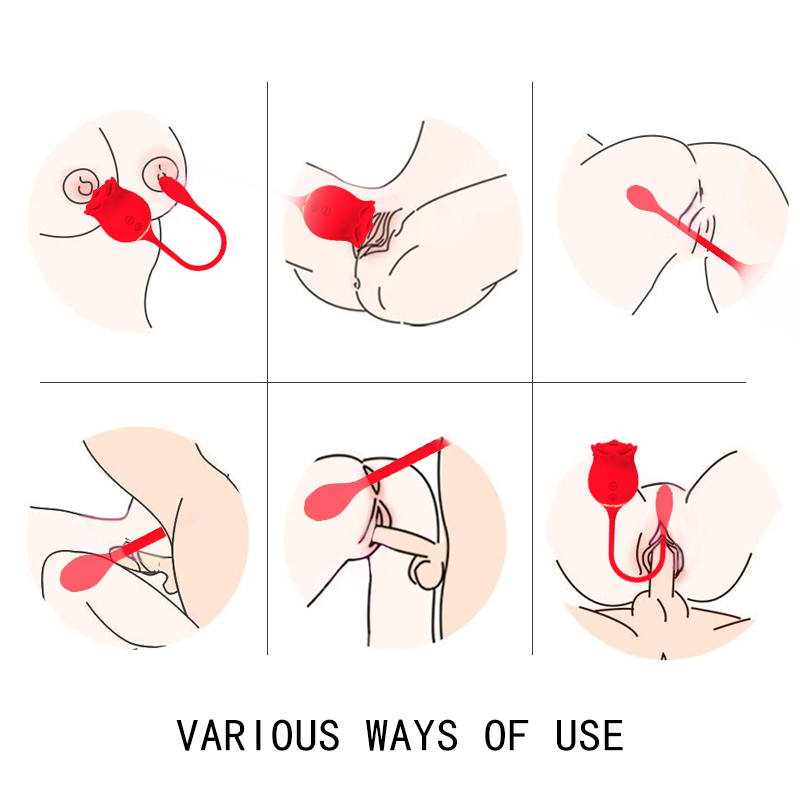 VARIOUS WAYS OF USE