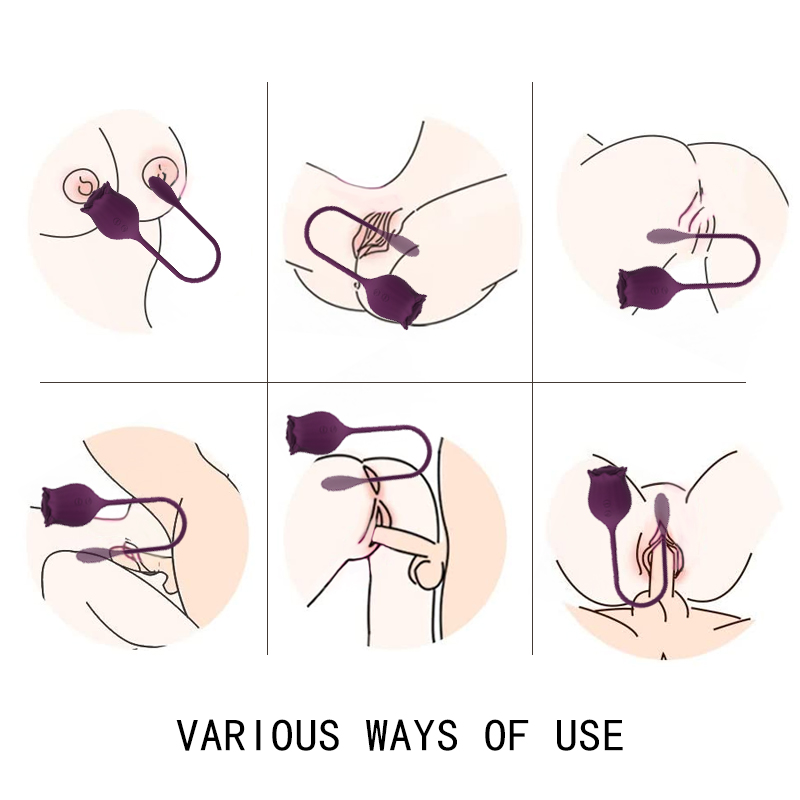 VARIOUS WAYS OF USE